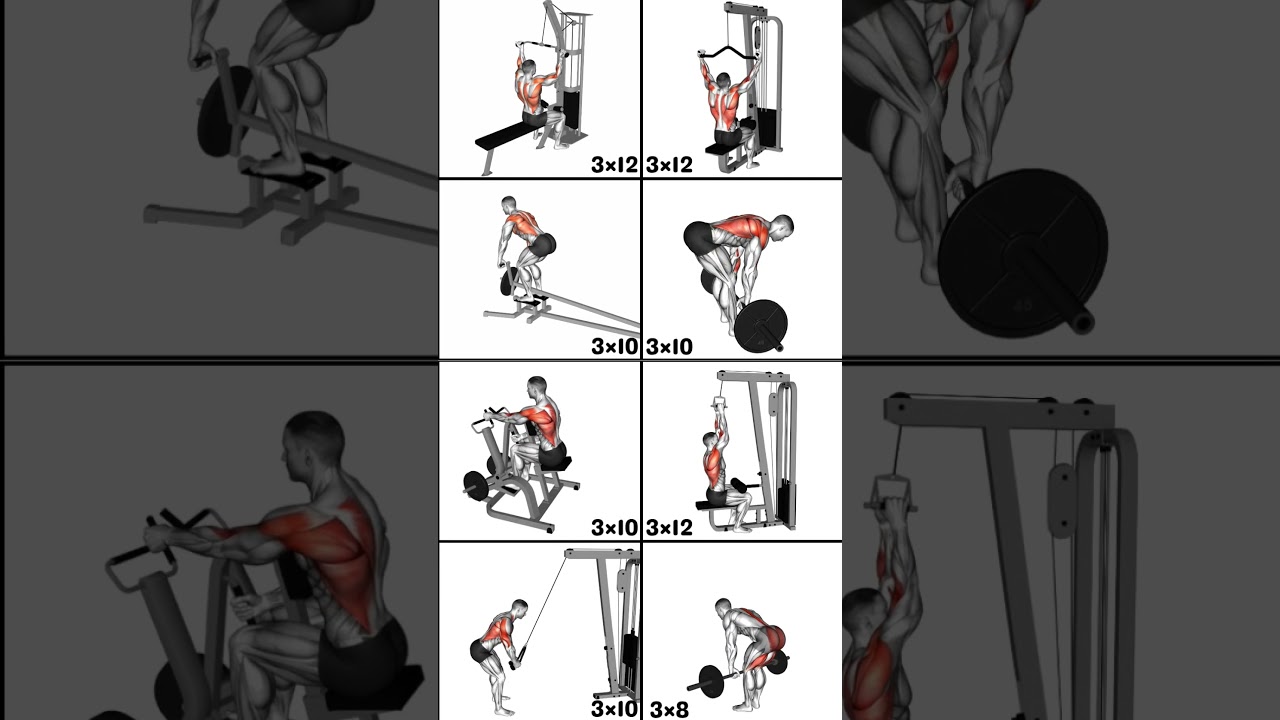 3×12 3×12

3×10 3×10

3×10 3×12

3×10 3×8