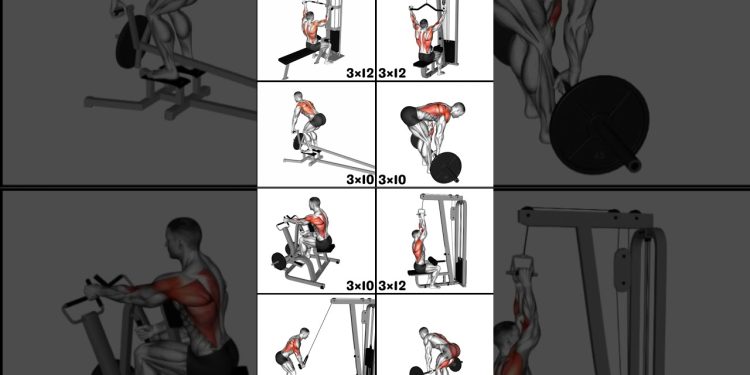 3×12 3×12
3×10 3×10
3×10 3×12